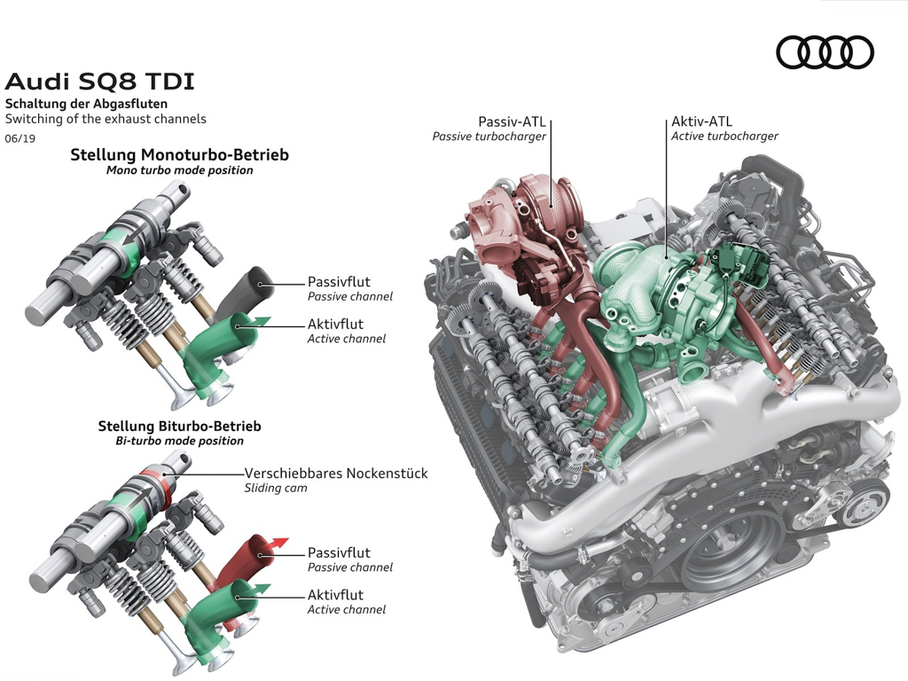 Audi SQ8 TDI
Schaltung der Abgasfluten
Switching of the exhaust channels
06/19

Stellung Monoturbo-Betrieb
Mono turbo mode position

Passivflut
Passive channel

Aktivflut
Active channel

Stellung Biturbo-Betrieb
Bi-turbo mode position

Verschiebbares Nockenstück
Sliding cam

Passivflut
Passive channel

Aktivflut
Active channel

Passiv-ATL
Passive turbocharger

Aktiv-ATL
Active turbocharger