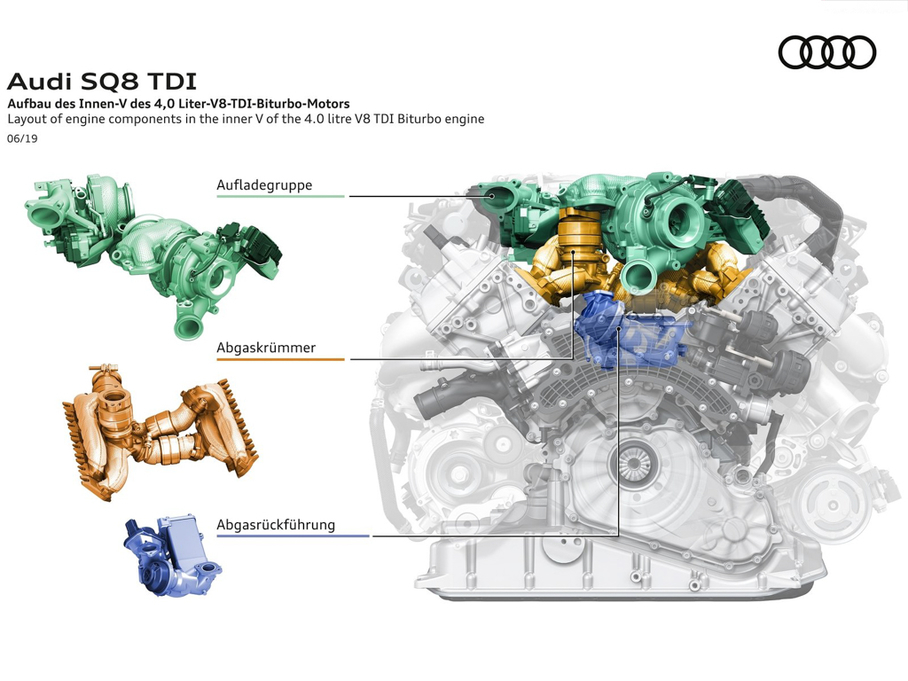 Audi SQ8 TDI
Aufbau des Innen-V des 4,0 Liter-V8-TDI-Biturbo-Motors
Layout of engine components in the inner V of the 4.0 litre V8 TDI Biturbo engine
06/19

Aufladegruppe

Abgaskrümmer

Abgasrückführung