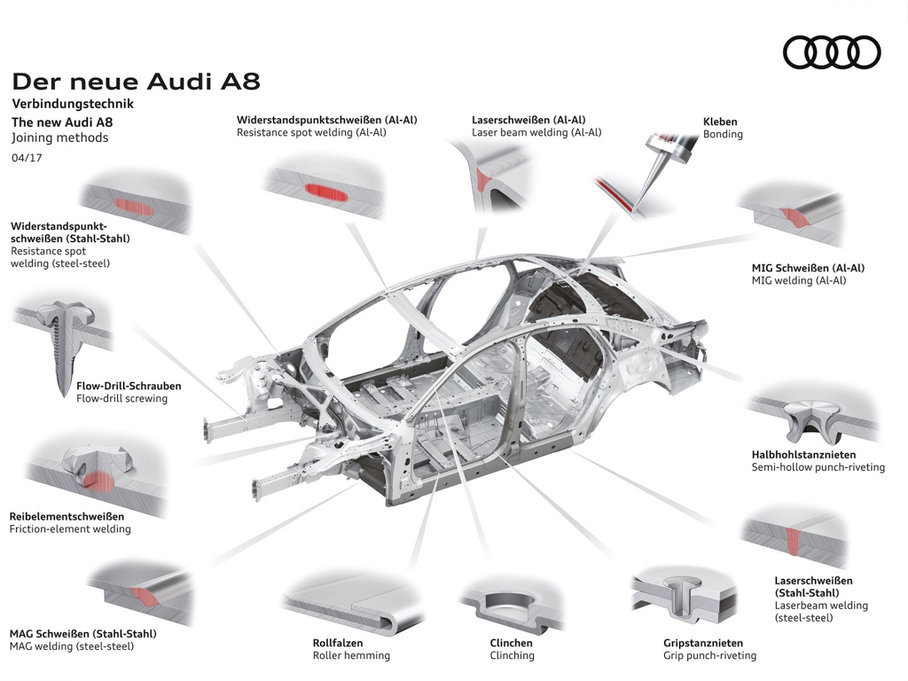 Der neue Audi A8
Verbindungstechnik
The new Audi A8
Joining methods
04/17

Widerstandspunktschweißen (Al-Al)
Resistance spot welding (Al-Al)

Laserschweißen (Al-Al)
Laser beam welding (Al-Al)

Kleben
Bonding

Widerstandspunktschweißen (Stahl-Stahl)
Resistance spot welding (steel-steel)

MIG Schweißen (Al-Al)
MIG welding (Al-Al)

Flow-Drill-Schrauben
Flow-drill screwing

Halbhohlstanznieten
Semi-hollow punch-riveting

Reibelementschweißen
Friction-element welding

Laserschweißen (Stahl-Stahl)
Laserbeam welding (steel-steel)

MAG Schweißen (Stahl-Stahl)
MAG welding (steel-steel)

Rollfalzen
Roller hemming

Clinchen
Clinching

Gripstanznieten
Grip punch-riveting