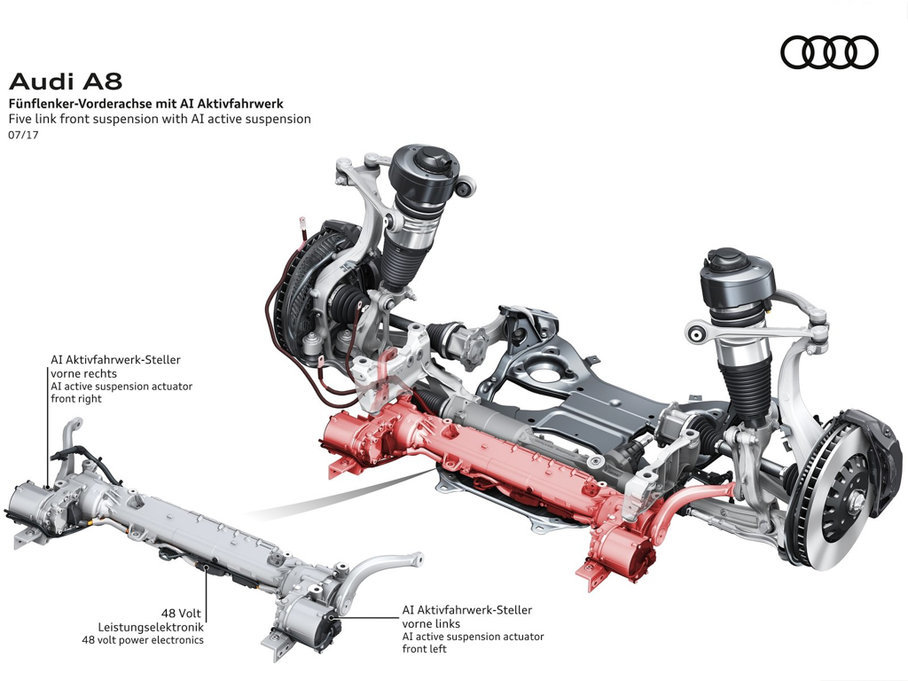 Audi A8
Fünflenker-Vorderachse mit AI Aktivfahrwerk
Five link front suspension with AI active suspension
07/17

AI Aktivfahrwerk-Steller vorne rechts
AI active suspension actuator front right

48 Volt Leistungselektronik
48 volt power electronics

AI Aktivfahrwerk-Steller vorne links
AI active suspension actuator front left