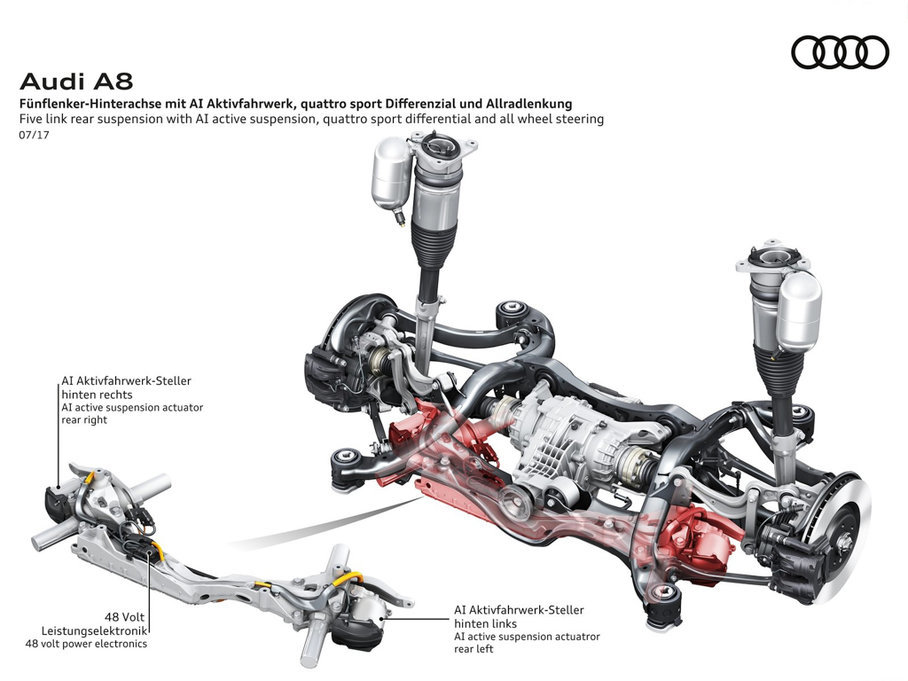 Audi A8
Fünflenker-Hinterachse mit AI Aktivfahrwerk, quattro sport Differenzial und Allradlenkung
Five link rear suspension with AI active suspension, quattro sport differential and all wheel steering
07/17

AI Aktivfahrwerk-Steller
hinten rechts
AI active suspension actuator
rear right

48 Volt
Leistungselektronik
48 volt power electronics

AI Aktivfahrwerk-Steller
hinten links
AI active suspension actuatror
rear left