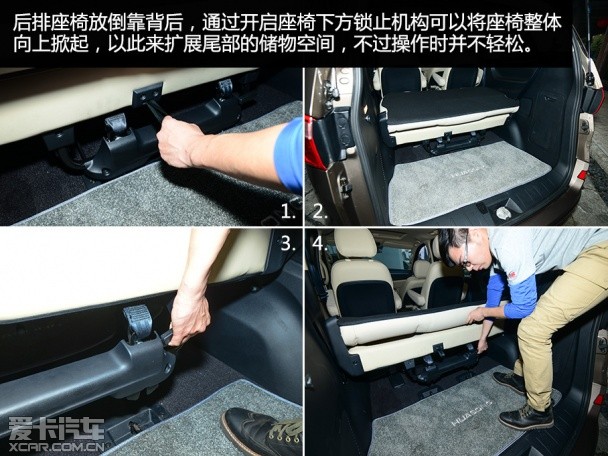 后排座椅放倒靠背后，通过开启座椅下方锁止机构可以将座椅整体向上掀起，以此来扩展尾部的储物空间，不过操作时并不轻松。

1.

2.

HUASONG

3.

4.

HUASONG

爱卡汽车
XCAR.COM.CN