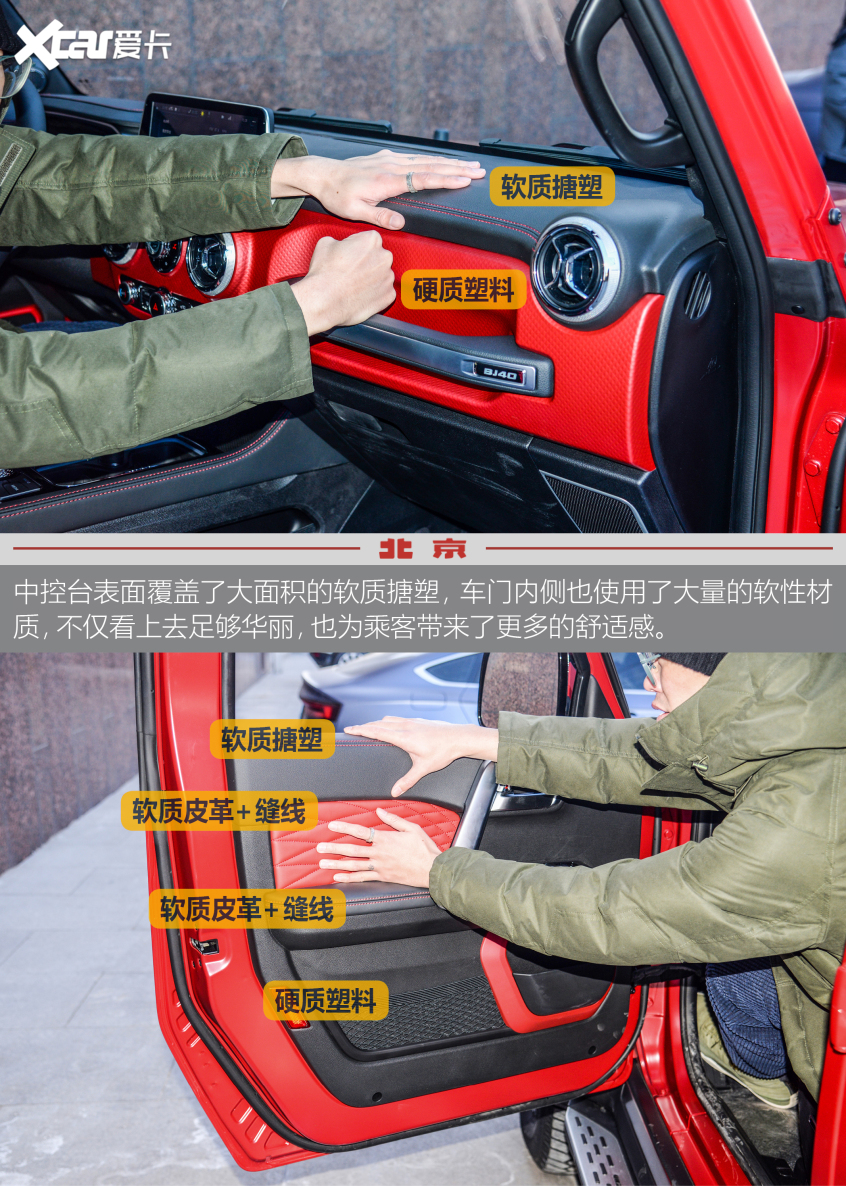 Xcar爱卡

软质搪塑

硬质塑料

BJ40

北京

中控台表面覆盖了大面积的软质搪塑，车门内侧也使用了大量的软性材质，不仅看上去足够华丽，也为乘客带来了更多的舒适感。

软质搪塑

软质皮革+缝线

软质皮革+缝线

硬质塑料