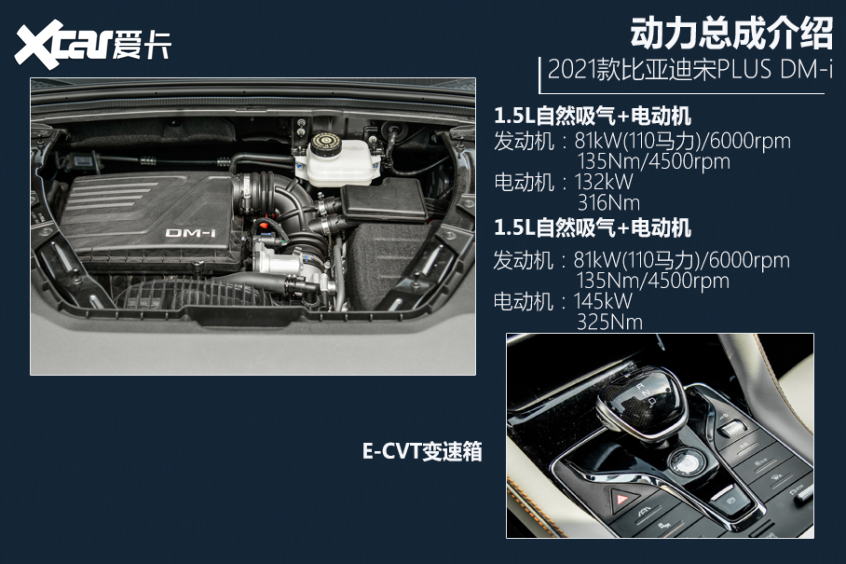 Xcar爱卡

动力总成介绍

2021款比亚迪宋PLUS DM-i

DM-i

1.5L自然吸气+电动机
发动机：81kW(110马力)/6000rpm
135Nm/4500rpm
电动机：132kW
316Nm

1.5L自然吸气+电动机
发动机：81kW(110马力)/6000rpm
135Nm/4500rpm
电动机：145kW
325Nm

E-CVT变速箱