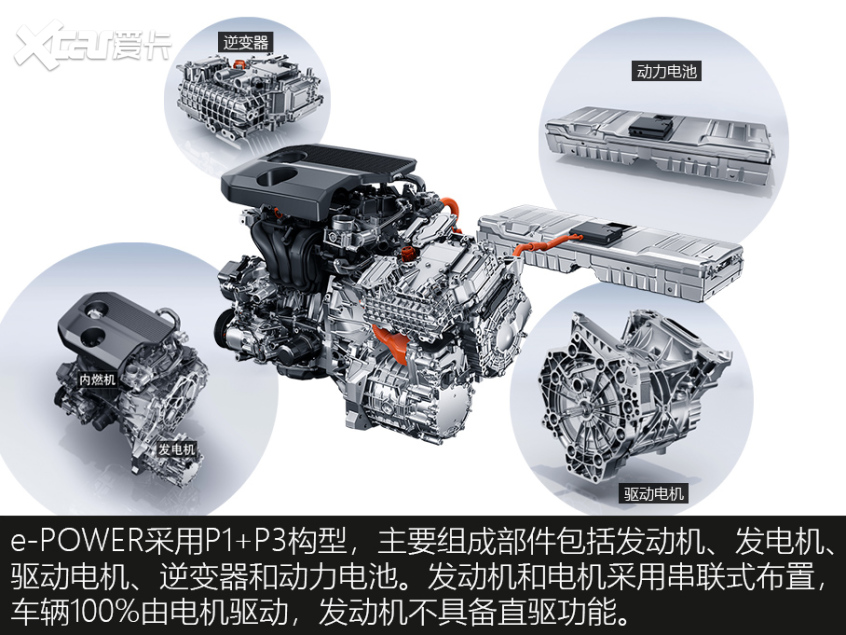 XCAR 爱卡

逆变器

动力电池

内燃机

发电机

驱动电机

e-POWER采用P1+P3构型，主要组成部件包括发动机、发电机、驱动电机、逆变器和动力电池。发动机和电机采用串联式布置，车辆100%由电机驱动，发动机不具备直驱功能。