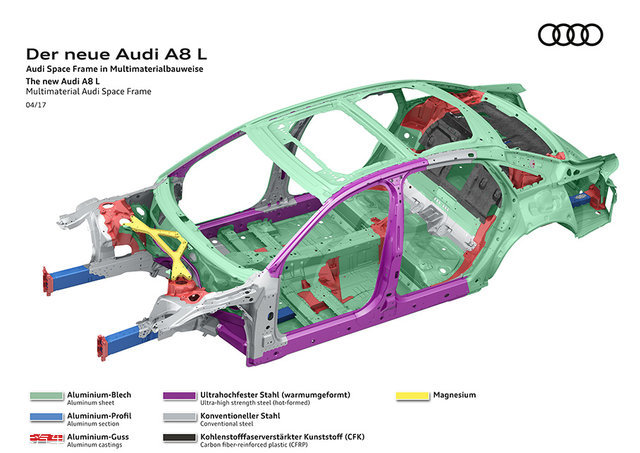 Der neue Audi A8 L
Audi Space Frame in Multimaterialbauweise
The new Audi A8 L
Multimaterial Audi Space Frame
04/17

Aluminium-Blech
Aluminum sheet

Aluminium-Profil
Aluminum section

Aluminium-Guss
Aluminum castings

Ultrahochfester Stahl (warmumgeformt)
Ultra-high strength steel (hot-formed)

Konventioneller Stahl
Conventional steel

Kohlenstofffaserverstärkter Kunststoff (CFK)
Carbon fiber-reinforced plastic (CFRP)

Magnesium