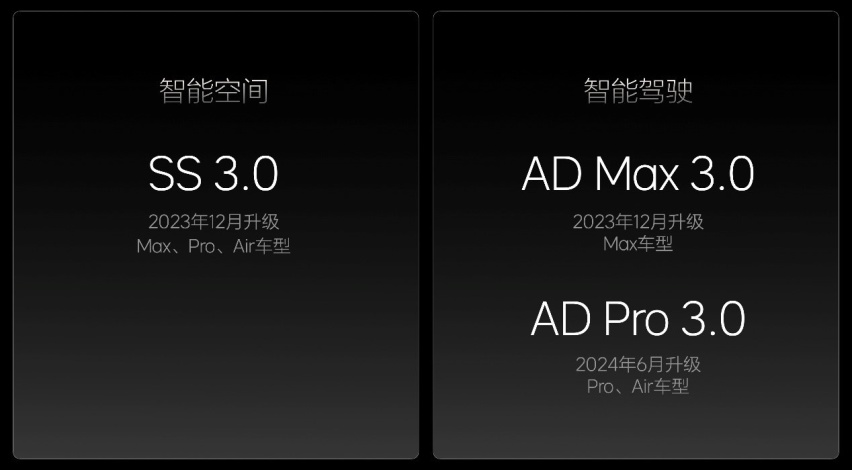 智能空间

SS 3.0

2023年12月升级
Max、Pro、Air车型

智能驾驶

AD Max 3.0

2023年12月升级
Max车型

AD Pro 3.0

2024年6月升级
Pro、Air车型