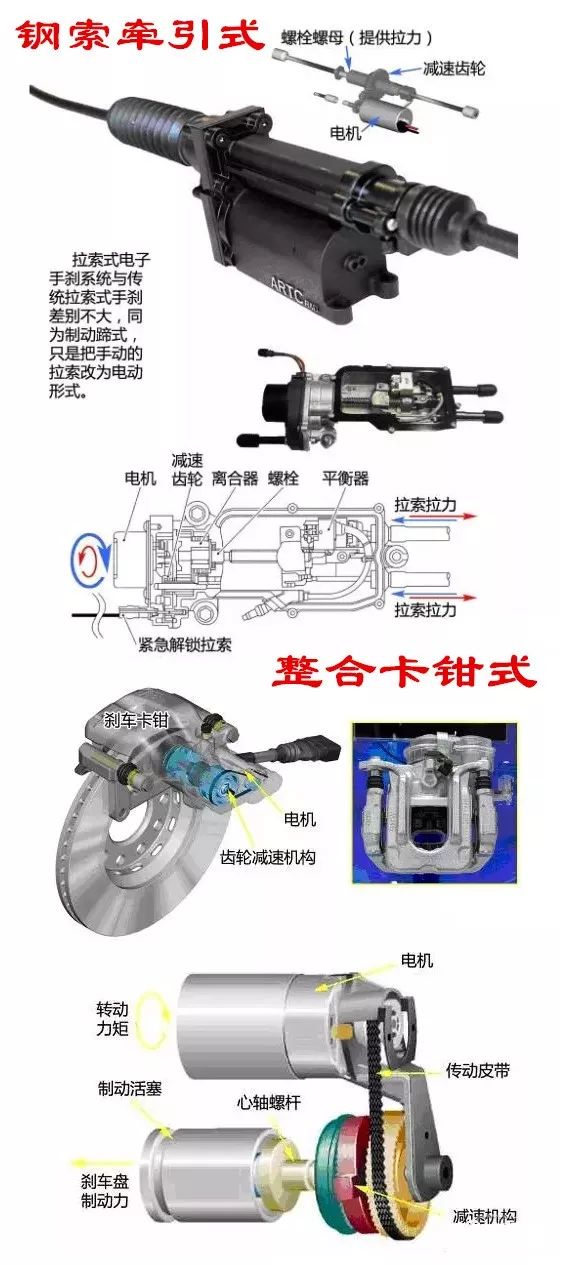 钢索牵引式

螺栓螺母（提供拉力）

减速齿轮

电机

ARTC

拉索式电子手刹系统与传统拉索式手刹差别不大，同为制动蹄式，只是把手动的拉索改为电动形式。

电机

减速齿轮

离合器

螺栓

平衡器

拉索拉力

拉索拉力

紧急解锁拉索

整合卡钳式

刹车卡钳

电机

齿轮减速机构

电机

转动力矩

传动皮带

制动活塞

心轴螺杆

刹车盘制动力

减速机构