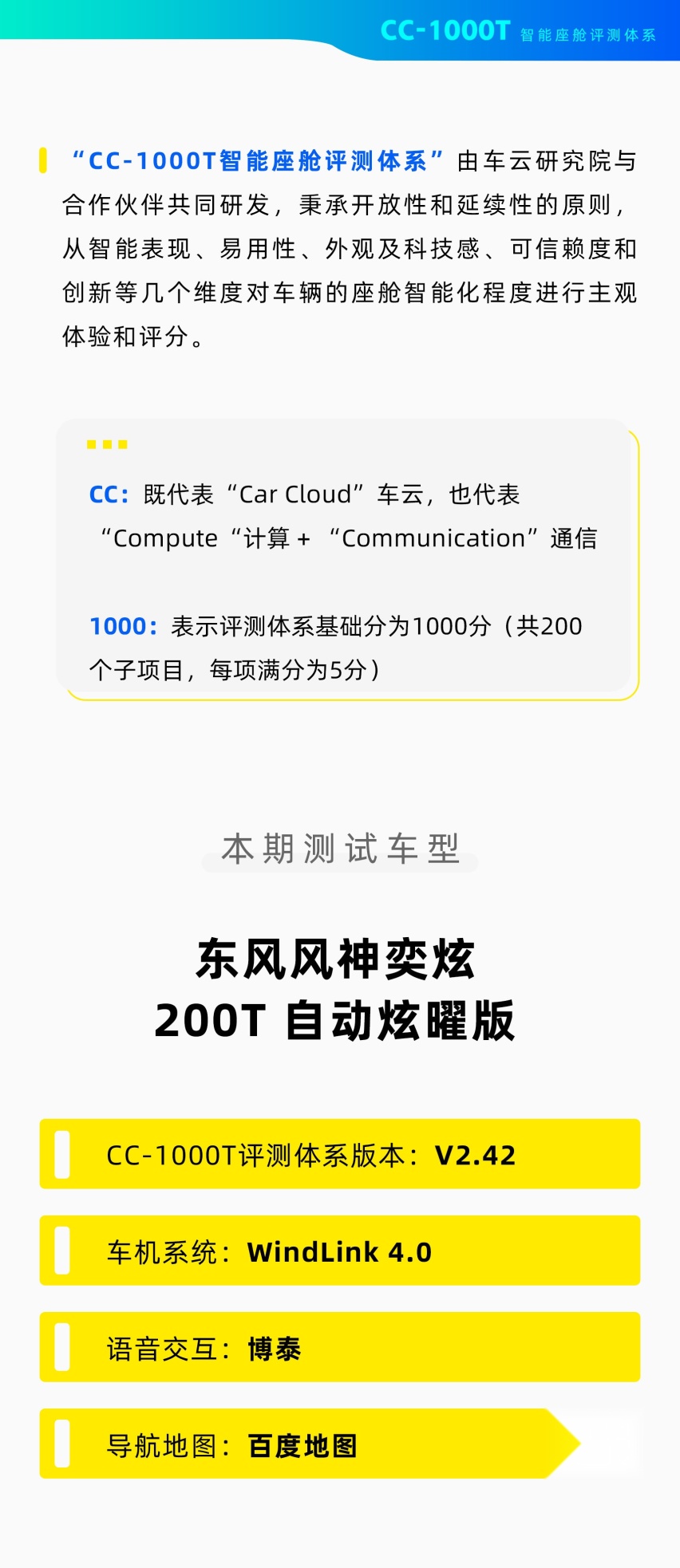 CC-1000T 智能座舱评测体系

“CC-1000T智能座舱评测体系”由车云研究院与合作伙伴共同研发，秉承开放性和延续性的原则，从智能表现、易用性、外观及科技感、可信赖度和创新等几个维度对车辆的座舱智能化程度进行主观体验和评分。

CC：既代表“Car Cloud”车云，也代表“Compute“计算+“Communication”通信

1000：表示评测体系基础分为1000分（共200个子项目，每项满分为5分）

本期测试车型

东风风神奕炫
200T 自动炫曜版

CC-1000T评测体系版本：V2.42

车机系统：WindLink 4.0

语音交互：博泰

导航地图：百度地图