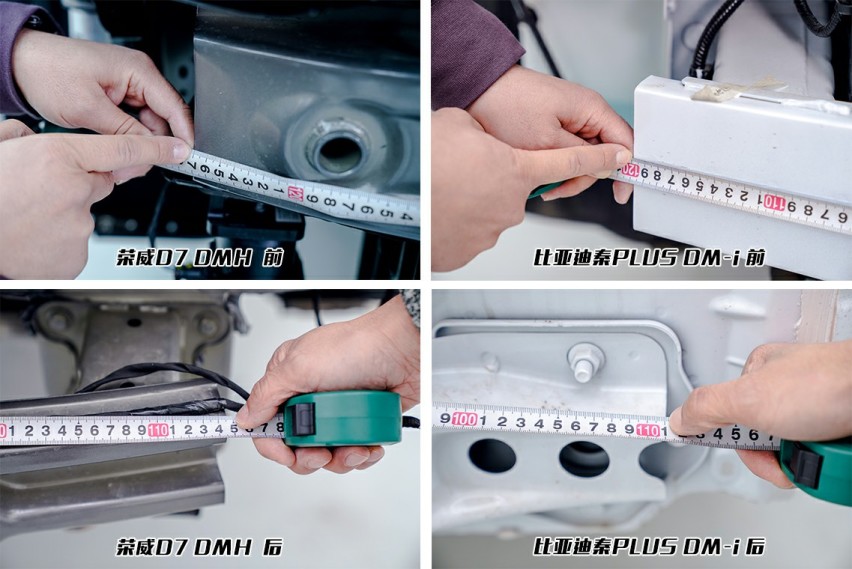 荣威D7 DMH 前

比亚迪秦PLUS DM-i 前

荣威D7 DMH 后

比亚迪秦PLUS DM-i 后