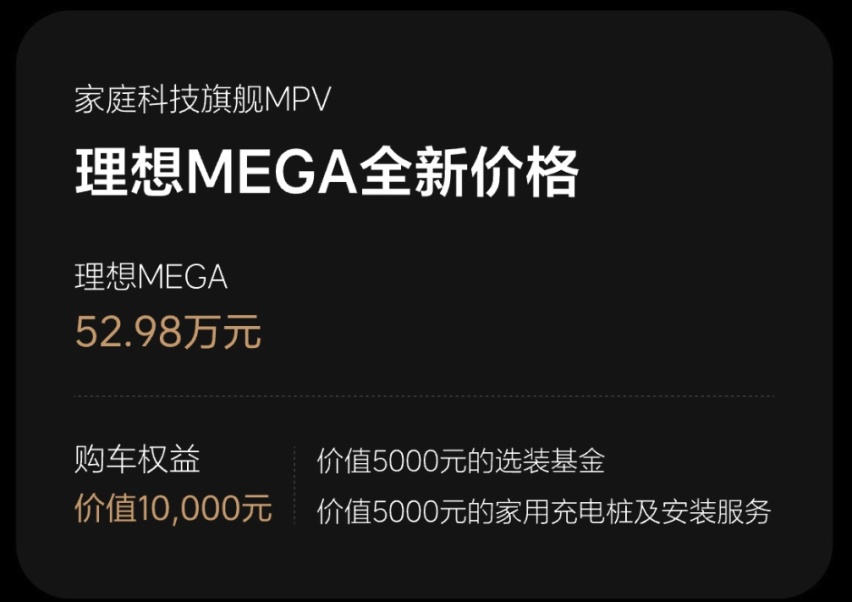 家庭科技旗舰MPV

理想MEGA全新价格

理想MEGA
52.98万元

购车权益
价值10,000元

价值5000元的选装基金
价值5000元的家用充电桩及安装服务