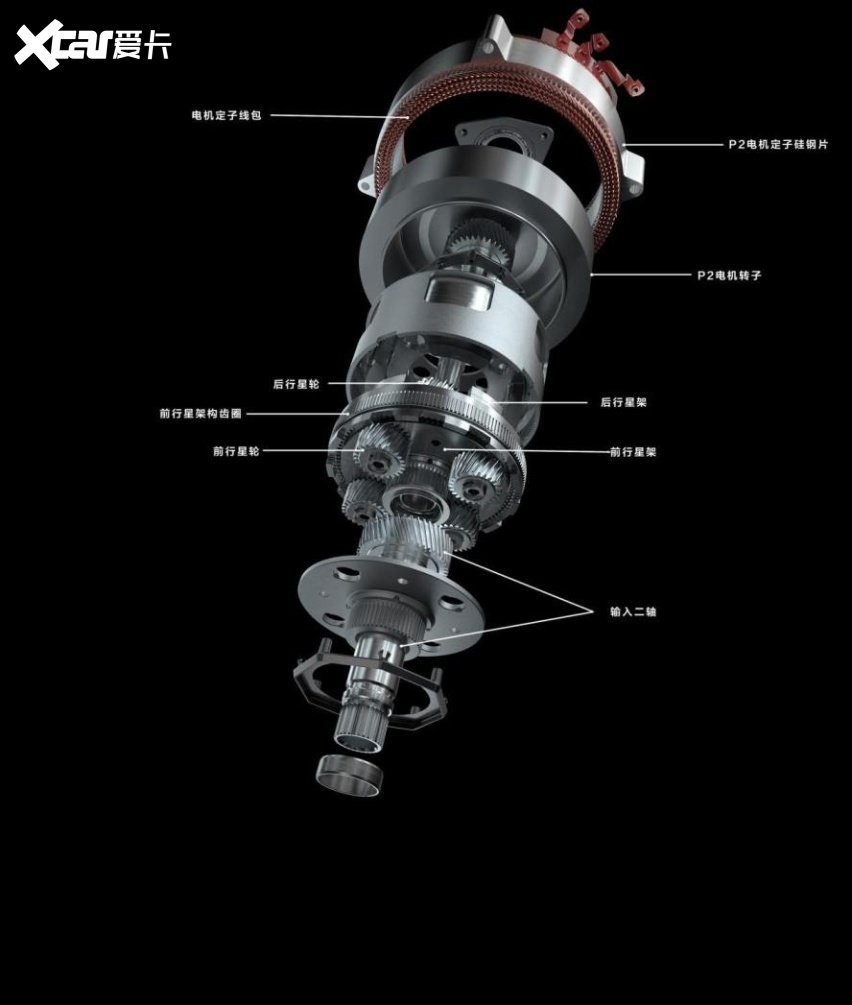 Xcar爱卡

电机定子线包

P2电机定子硅钢片

P2电机转子

后行星轮

后行星架

前行星架构齿圈

前行星轮

前行星架

输入二轴