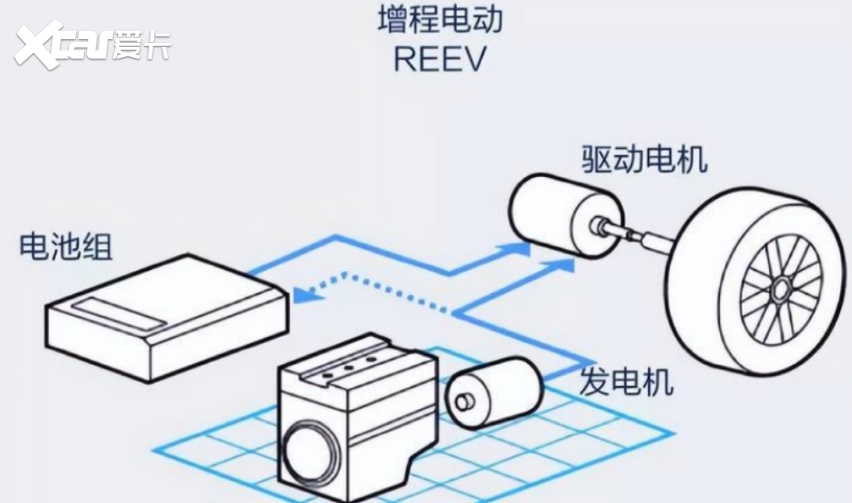 Xcar爱卡

增程电动
REEV

驱动电机

电池组

发电机