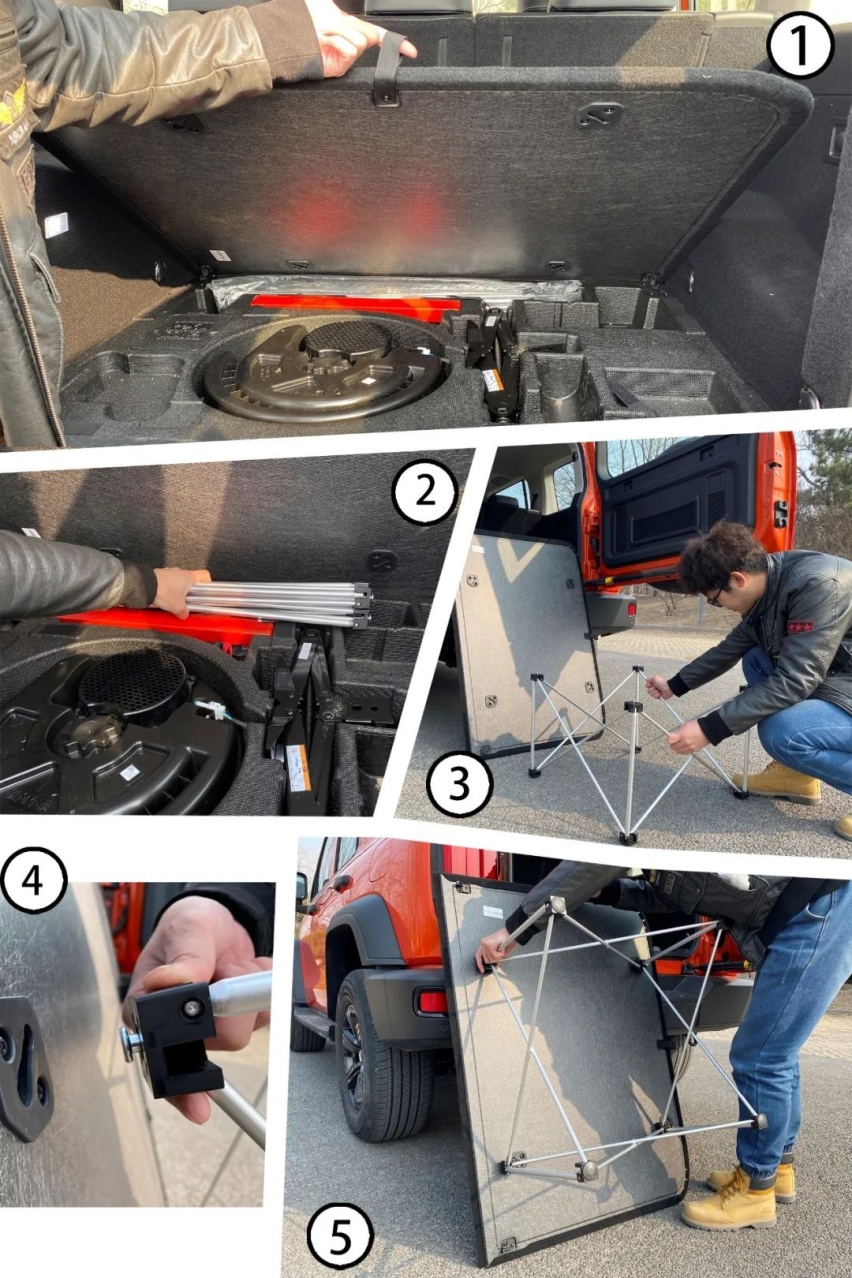 1

2

3

4

5