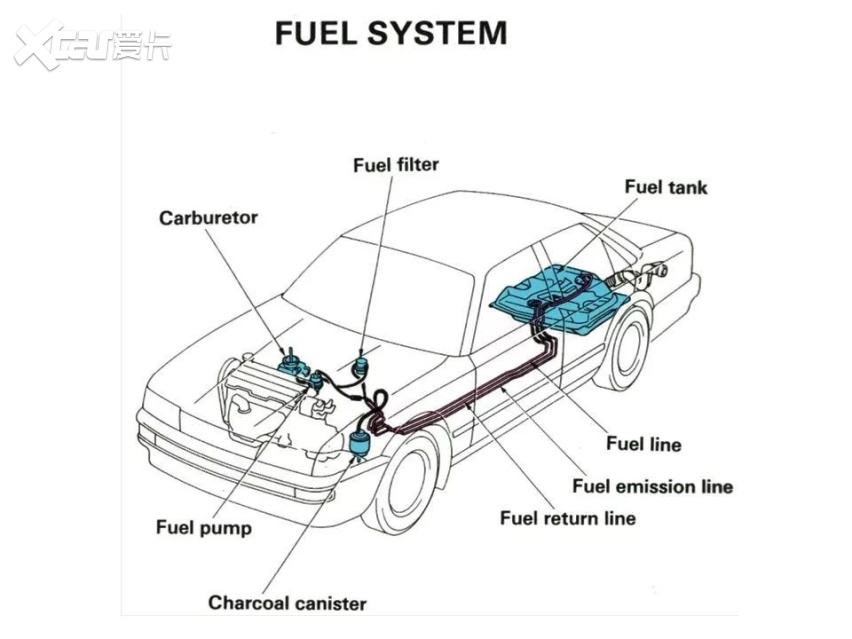 Xcar爱卡

FUEL SYSTEM

Fuel filter

Fuel tank

Carburetor

Fuel line

Fuel emission line

Fuel return line

Fuel pump

Charcoal canister