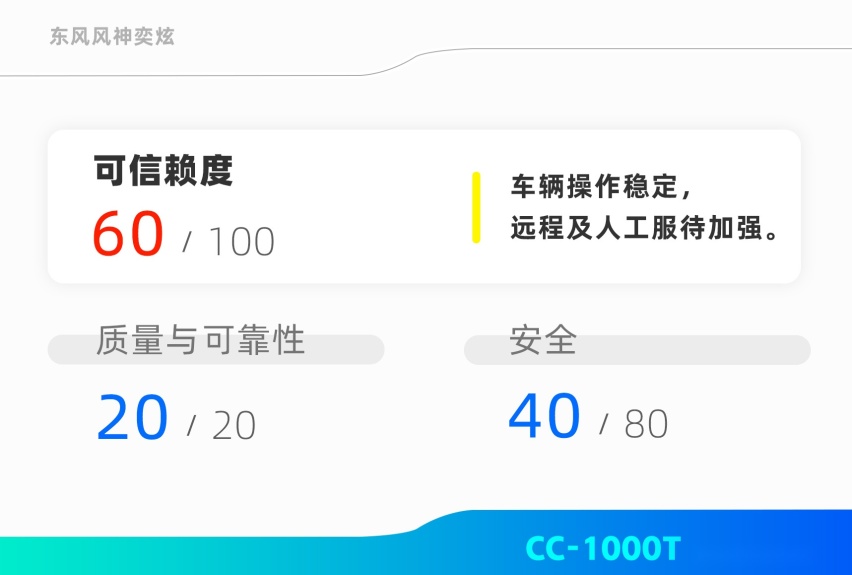 东风风神奕炫

可信赖度
60 / 100

车辆操作稳定，
远程及人工服待加强。

质量与可靠性
20 / 20

安全
40 / 80

CC-1000T