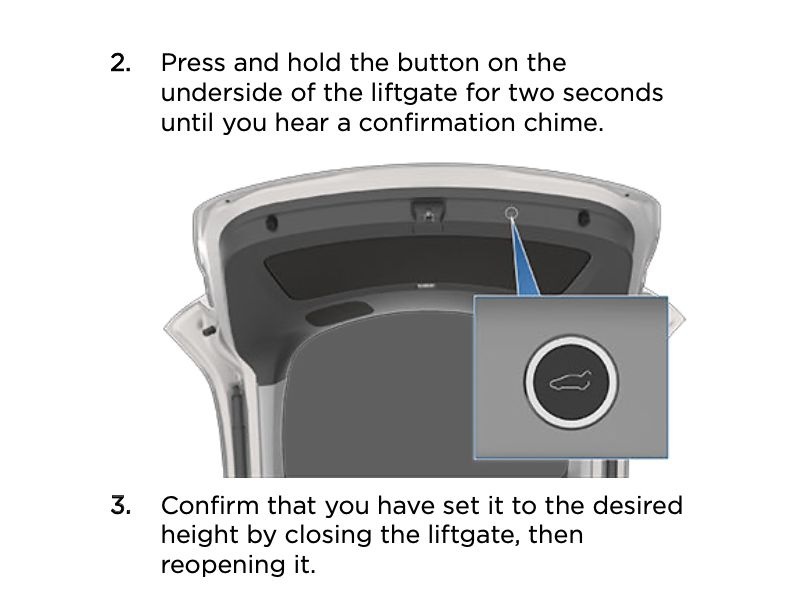 2. Press and hold the button on the underside of the liftgate for two seconds until you hear a confirmation chime.

3. Confirm that you have set it to the desired height by closing the liftgate, then reopening it.