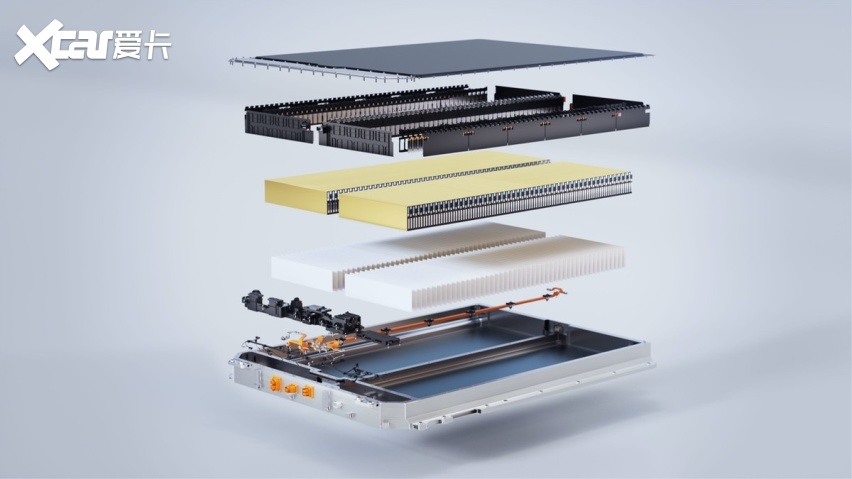 Xcar爱卡