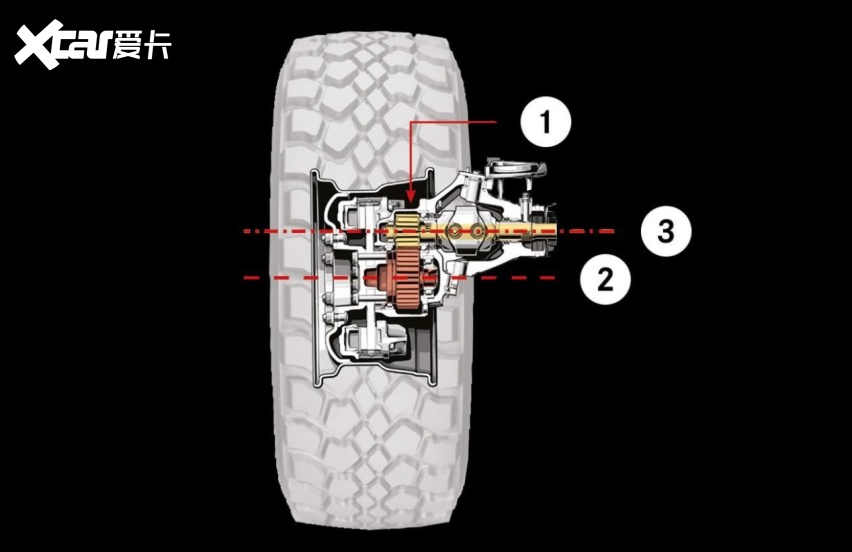 Xcar爱卡

1

3

2