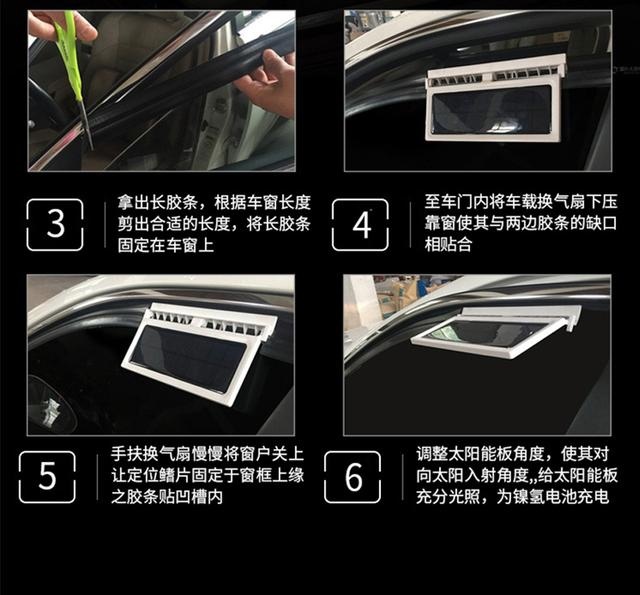 3

拿出长胶条，根据车窗长度剪出合适的长度，将长胶条固定在车窗上

4

至车门内将车载换气扇下压靠窗使其与两边胶条的缺口相贴合

5

手扶换气扇慢慢将窗户关上让定位鳍片固定于窗框上缘之胶条贴凹槽内

6

调整太阳能板角度，使其对向太阳入射角度,,给太阳能板充分光照，为镍氢电池充电