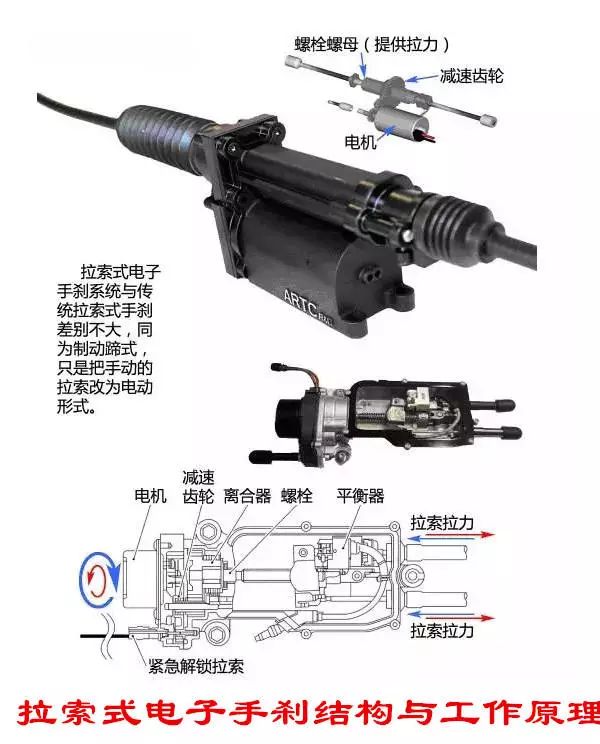 螺栓螺母（提供拉力）

减速齿轮

电机

ARTC

拉索式电子手刹系统与传统拉索式手刹差别不大，同为制动蹄式，只是把手动的拉索改为电动形式。

电机

减速齿轮

离合器

螺栓

平衡器

拉索拉力

拉索拉力

紧急解锁拉索

拉索式电子手刹结构与工作原理