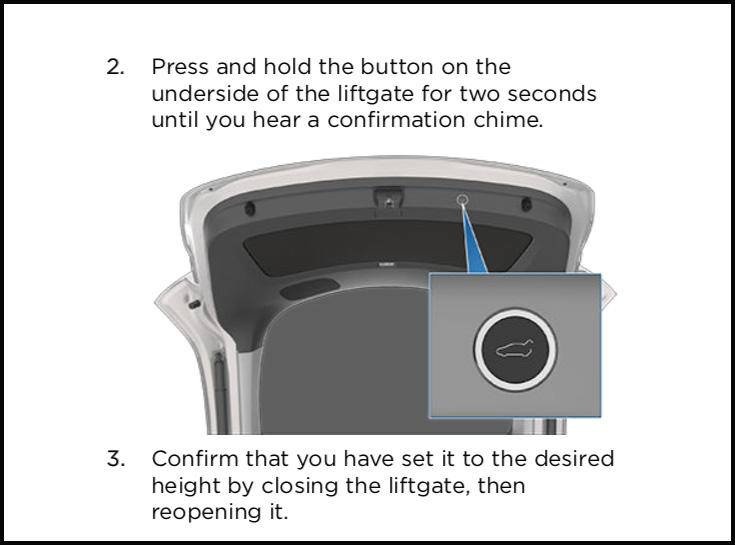 2. Press and hold the button on the underside of the liftgate for two seconds until you hear a confirmation chime.

3. Confirm that you have set it to the desired height by closing the liftgate, then reopening it.