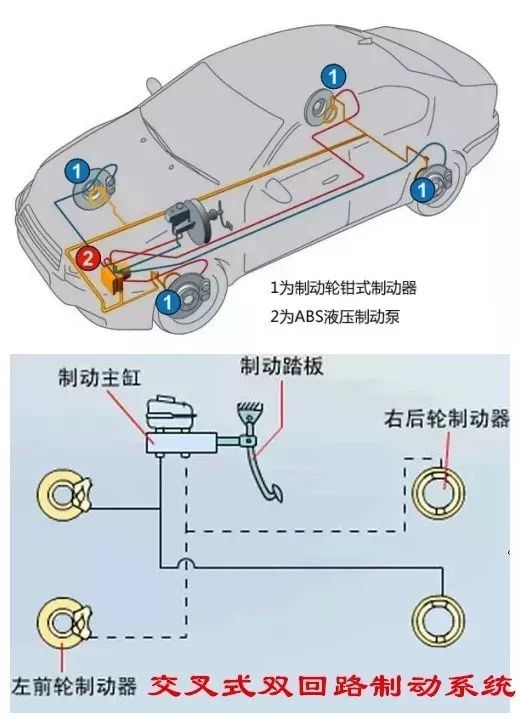 1

1

1

2

1

1为制动轮钳式制动器

2为ABS液压制动泵

制动主缸

制动踏板

右后轮制动器

左前轮制动器

交叉式双回路制动系统