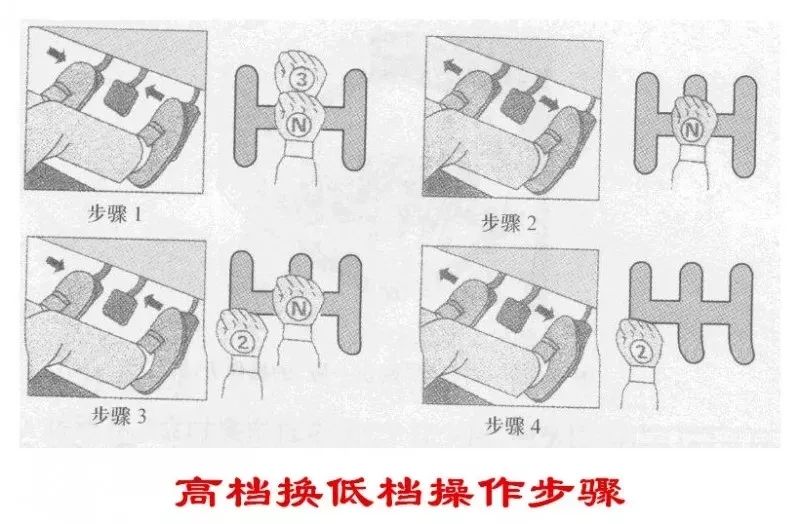 3
N
步骤 1

N
步骤 2

N
2
步骤 3

2
步骤 4

高档换低档操作步骤