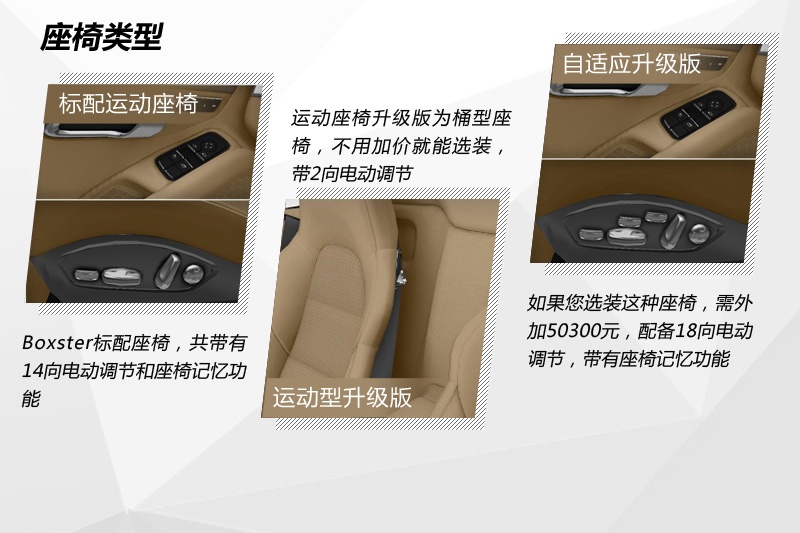 座椅类型

标配运动座椅

Boxster标配座椅，共带有14向电动调节和座椅记忆功能

运动座椅升级版为桶型座椅，不用加价就能选装，带2向电动调节

运动型升级版

自适应升级版

如果您选装这种座椅，需外加50300元，配备18向电动调节，带有座椅记忆功能