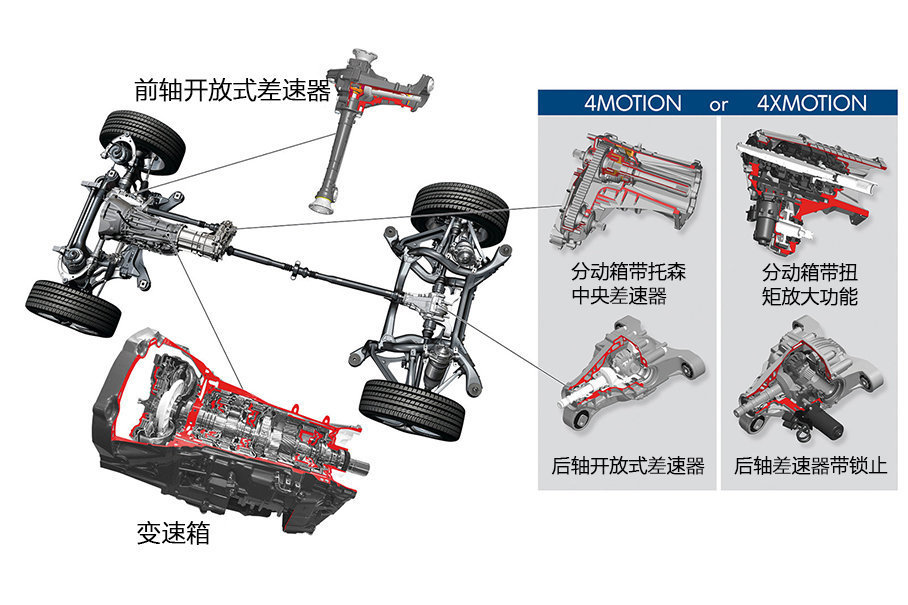 前轴开放式差速器

4MOTION or 4XMOTION

分动箱带托森中央差速器

分动箱带扭矩放大功能

后轴开放式差速器

后轴差速器带锁止

变速箱